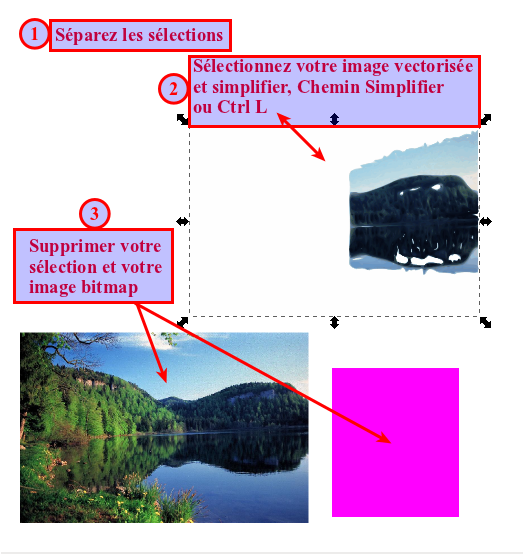 1 Séparez les sélections

2 Sélectionnez votre image vectorisée et simplifier, Chemin Simplifier ou Ctrl L

3 Supprimer votre sélection et votre image bitmap